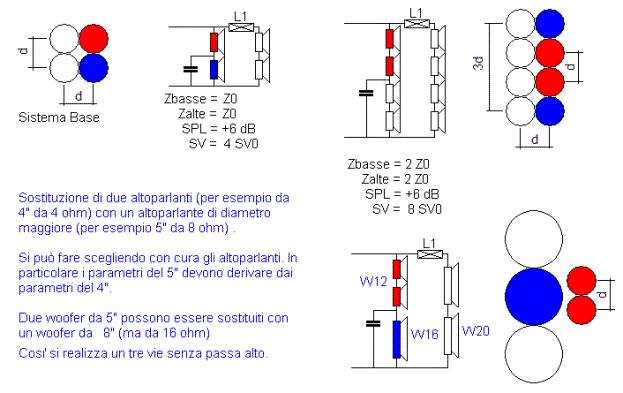 d

d

Sistema Base

L1

Zbasse = Z0
Zalte = Z0
SPL = +6 dB
SV = 4 SV0

L1

3d

d

d

Zbasse = 2 Z0
Zalte = 2 Z0
SPL = +6 dB
SV = 8 SV0

Sostituzione di due altoparlanti (per esempio da 4" da 4 ohm) con un altoparlante di diametro maggiore (per esempio 5" da 8 ohm) .

Si può fare scegliendo con cura gli altoparlanti. In particolare i parametri del 5" devono derivare dai parametri del 4".

Due woofer da 5" possono essere sostituiti con un woofer da 8" (ma da 16 ohm)

Cosi' si realizza un tre vie senza passa alto.

L1

W12

W16

W20

d